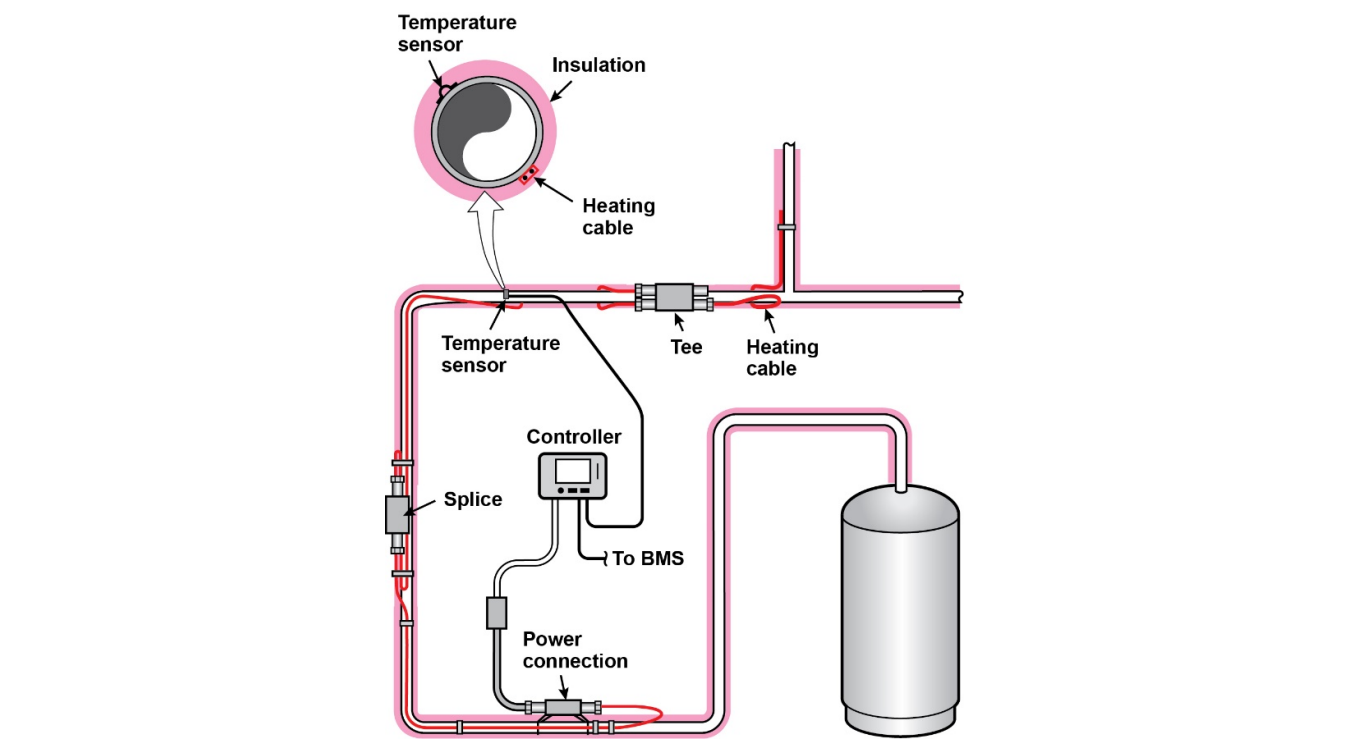 Temperature sensor

Insulation

Heating cable

Temperature sensor

Tee

Heating cable

Controller

Splice

To BMS

Power connection